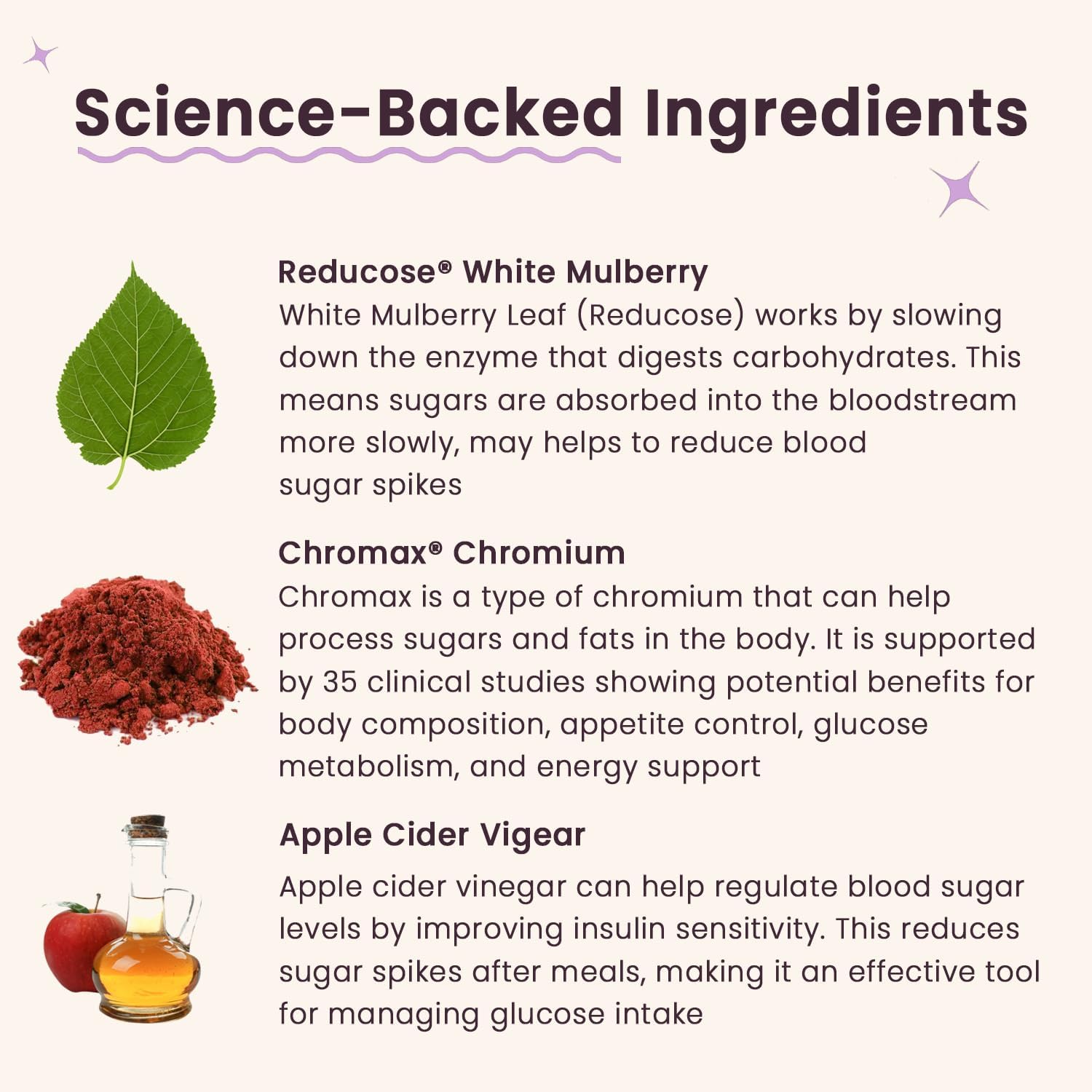 Science-Backed Ingredients

Reducose® White Mulberry
White Mulberry Leaf (Reducose) works by slowing down the enzyme that digests carbohydrates. This means sugars are absorbed into the bloodstream more slowly, may helps to reduce blood sugar spikes

Chromax® Chromium
Chromax is a type of chromium that can help process sugars and fats in the body. It is supported by 35 clinical studies showing potential benefits for body composition, appetite control, glucose metabolism, and energy support

Apple Cider Vigear
Apple cider vinegar can help regulate blood sugar levels by improving insulin sensitivity. This reduces sugar spikes after meals, making it an effective tool for managing glucose intake